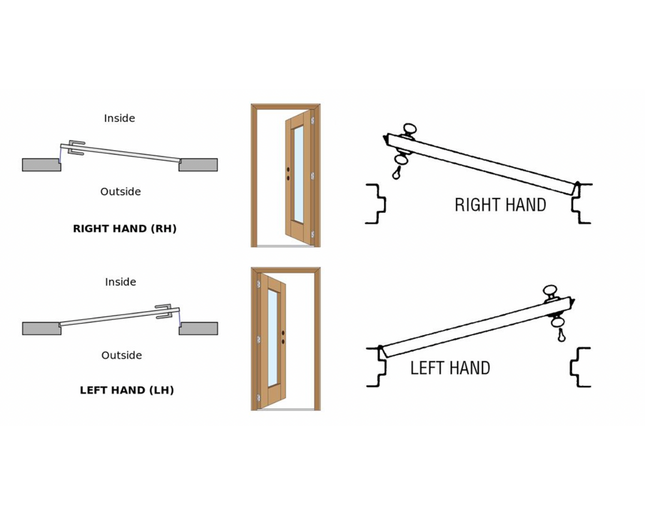 Inside

Outside

RIGHT HAND (RH)

RIGHT HAND

Inside

Outside

LEFT HAND (LH)

LEFT HAND